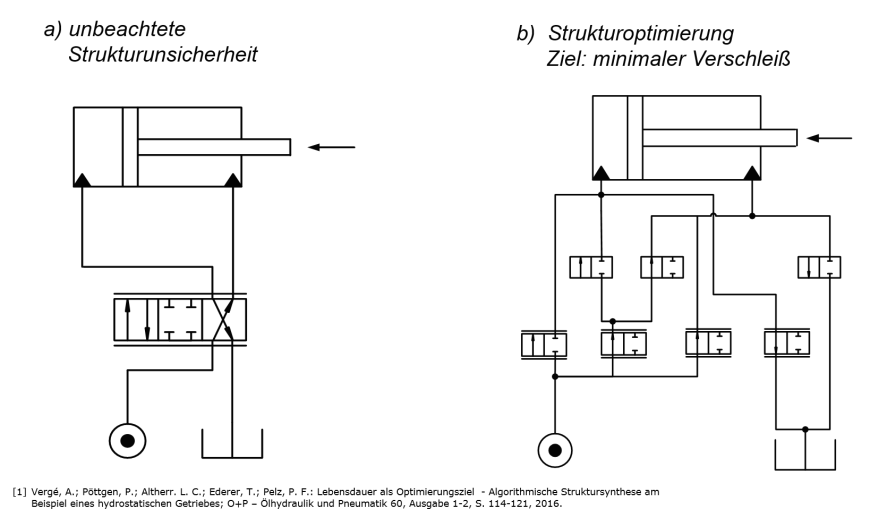 a) unbeachtete Strukturunsicherheit

b) Strukturoptimierung Ziel: minimaler Verschleiß

[1] Vergé, A.; Pöttgen, P.; Altherr. L. C.; Ederer, T.; Pelz, P. F.: Lebensdauer als Optimierungsziel - Algorithmische Struktursynthese am Beispiel eines hydrostatischen Getriebes; O+P – Ölhydraulik und Pneumatik 60, Ausgabe 1-2, S. 114-121, 2016.